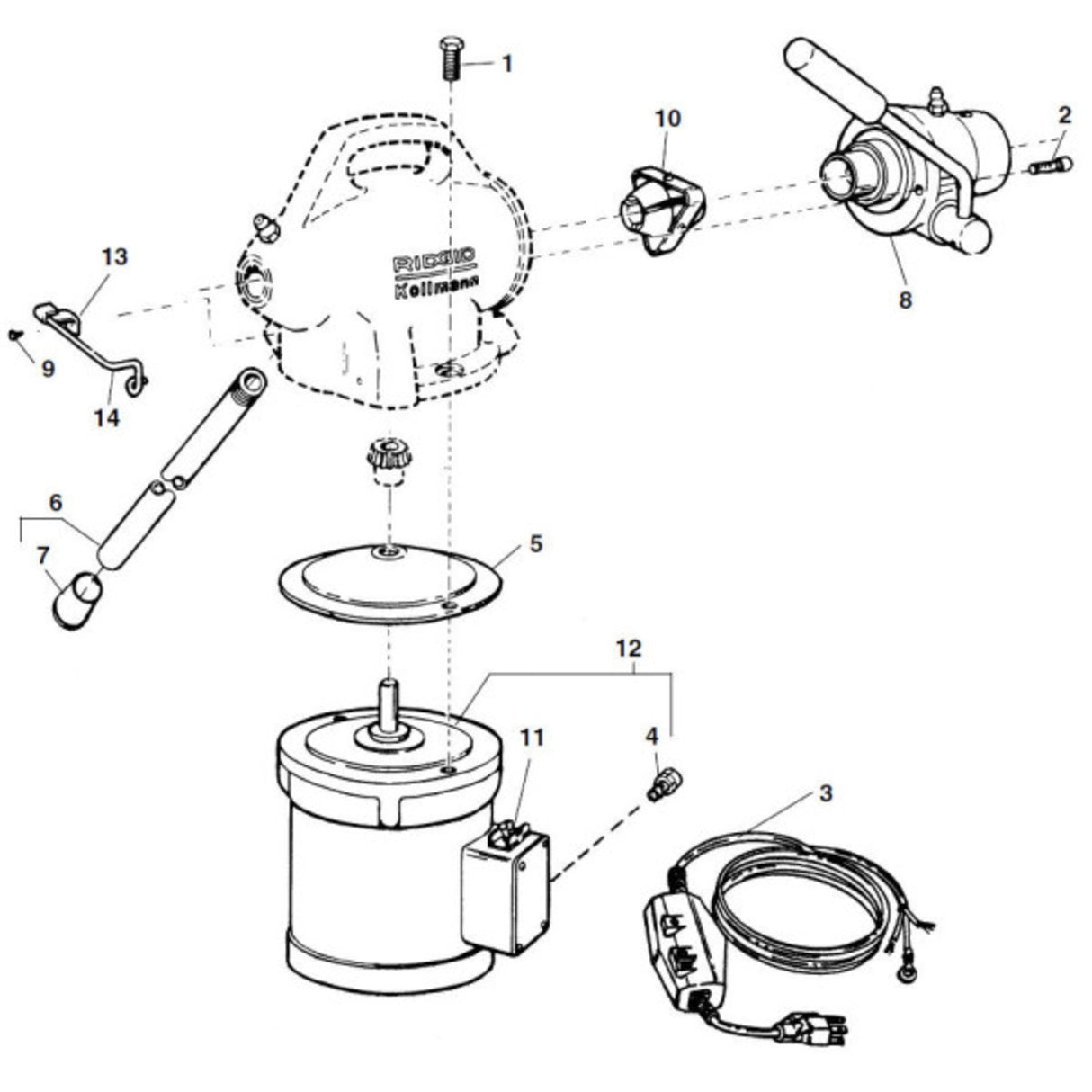 1
10
2
RIDGID
Kollmann
8
13
9
14
6
7
5
12
11
4
3